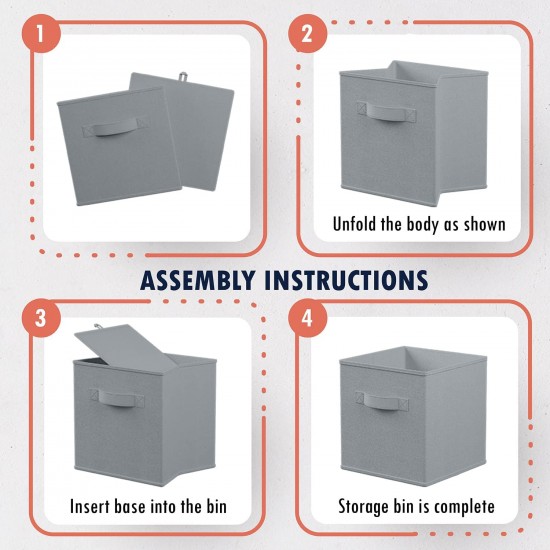 1

2

Unfold the body as shown

ASSEMBLY INSTRUCTIONS

3

Insert base into the bin

4

Storage bin is complete